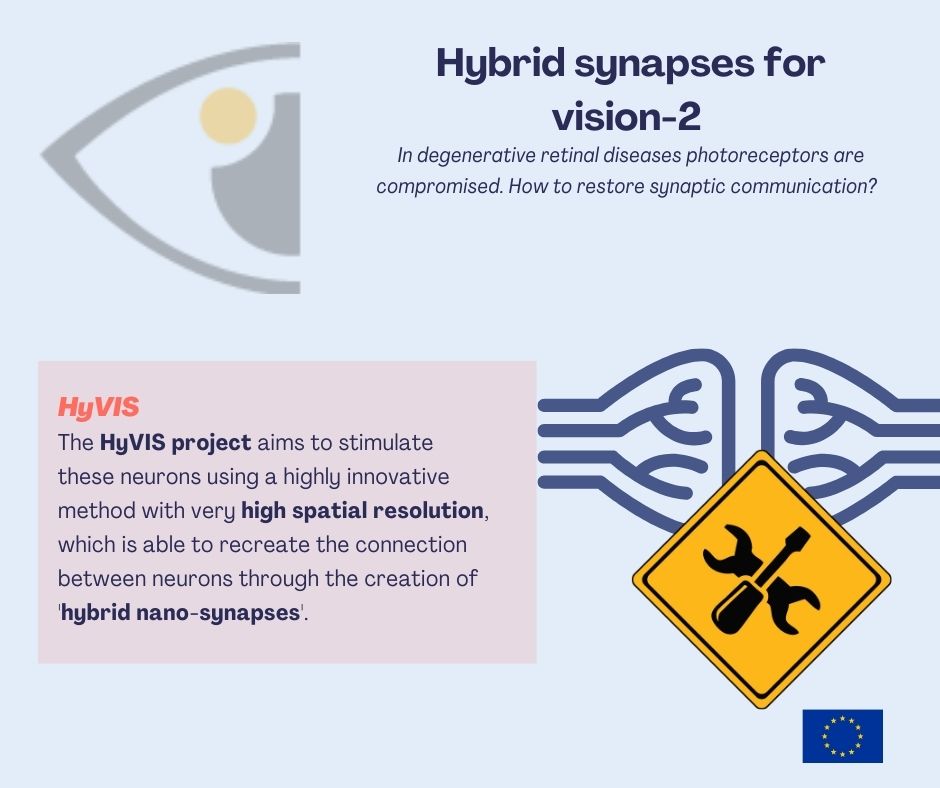 Hybrid synapses for vision-2

In degenerative retinal diseases photoreceptors are compromised. How to restore synaptic communication?

HyVIS

The HyVIS project aims to stimulate these neurons using a highly innovative method with very high spatial resolution, which is able to recreate the connection between neurons through the creation of 'hybrid nano-synapses'.